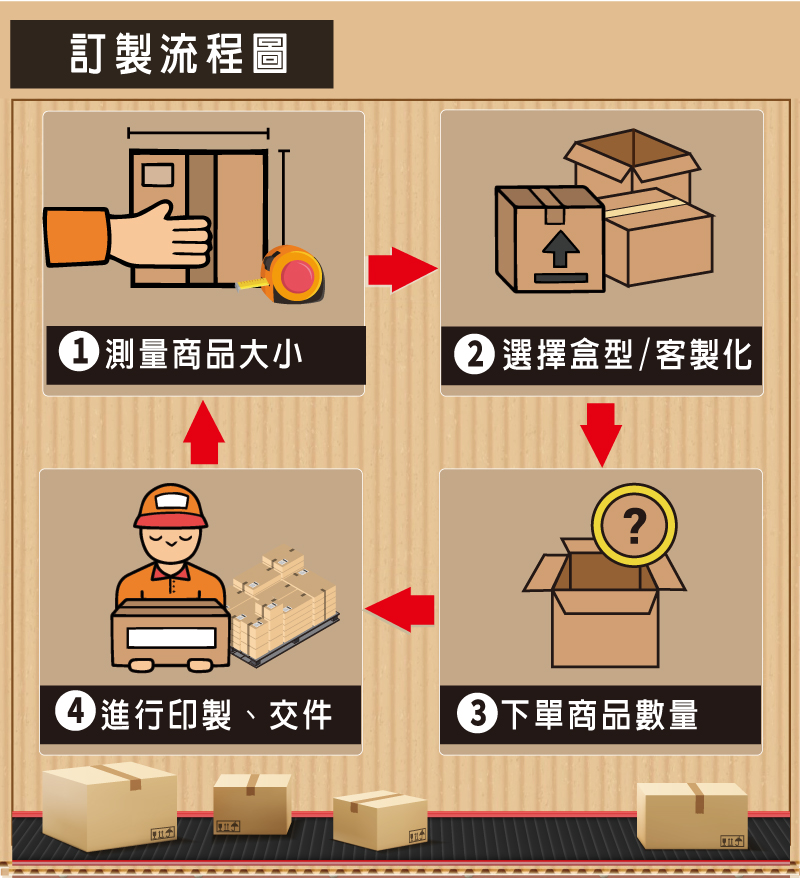 訂製流程圖

1 測量商品大小

2 選擇盒型/客製化

?

3 下單商品數量

4 進行印製、交件